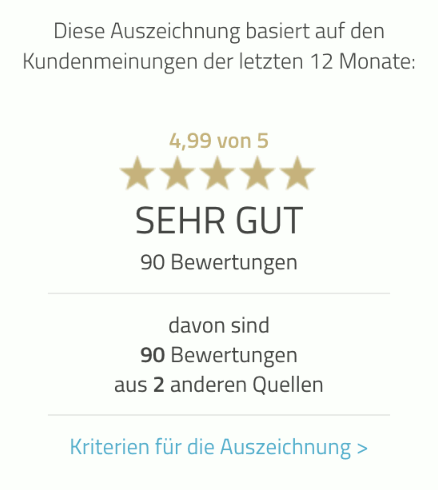 Diese Auszeichnung basiert auf den Kundenmeinungen der letzten 12 Monate:

4,99 von 5

SEHR GUT

90 Bewertungen

davon sind
90 Bewertungen
aus 2 anderen Quellen

Kriterien für die Auszeichnung >